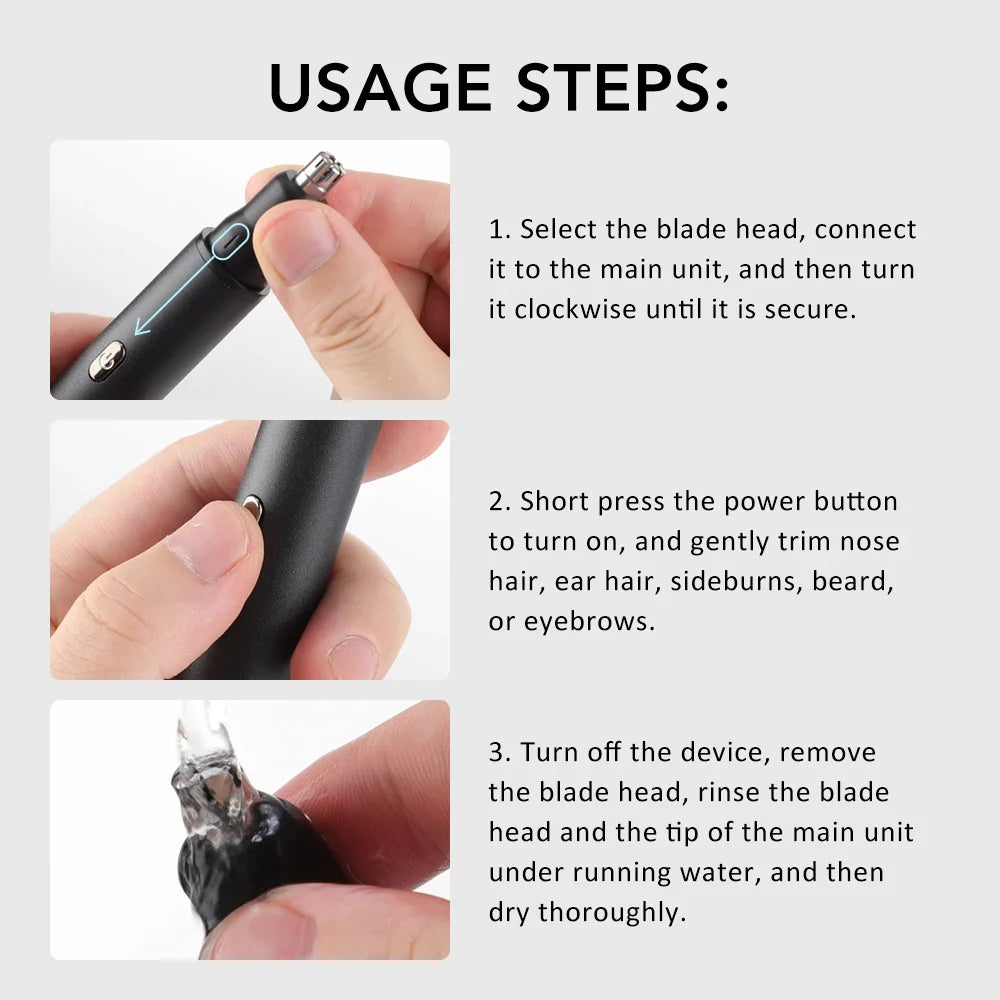 USAGE STEPS:

1. Select the blade head, connect it to the main unit, and then turn it clockwise until it is secure.

2. Short press the power button to turn on, and gently trim nose hair, ear hair, sideburns, beard, or eyebrows.

3. Turn off the device, remove the blade head, rinse the blade head and the tip of the main unit under running water, and then dry thoroughly.